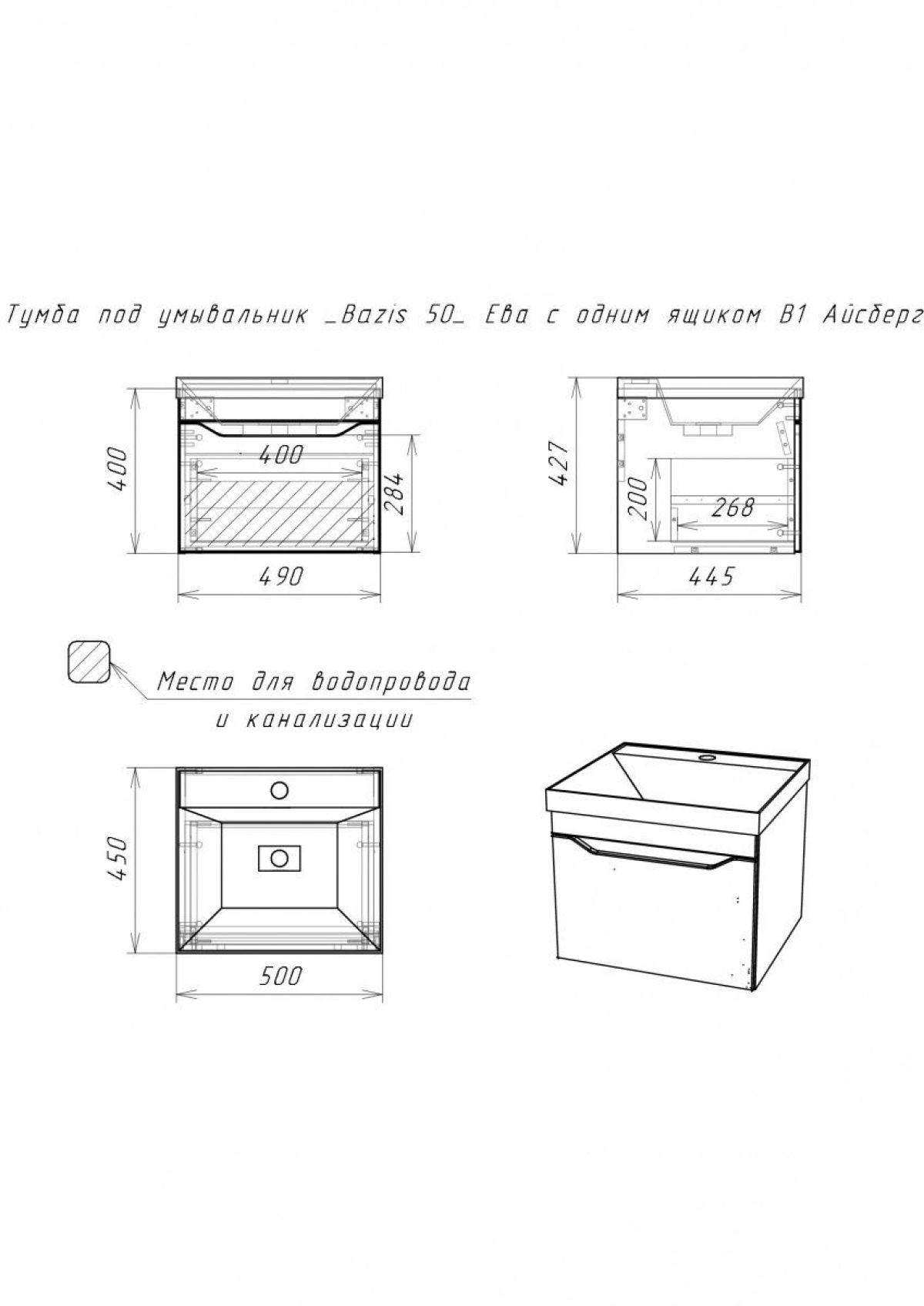 Тумба под умывальник _Bazis 50_ Ева с одним ящиком В1 Айсберг

400

400

284

490

427

200

268

445

Место для водопровода и канализации

450

500