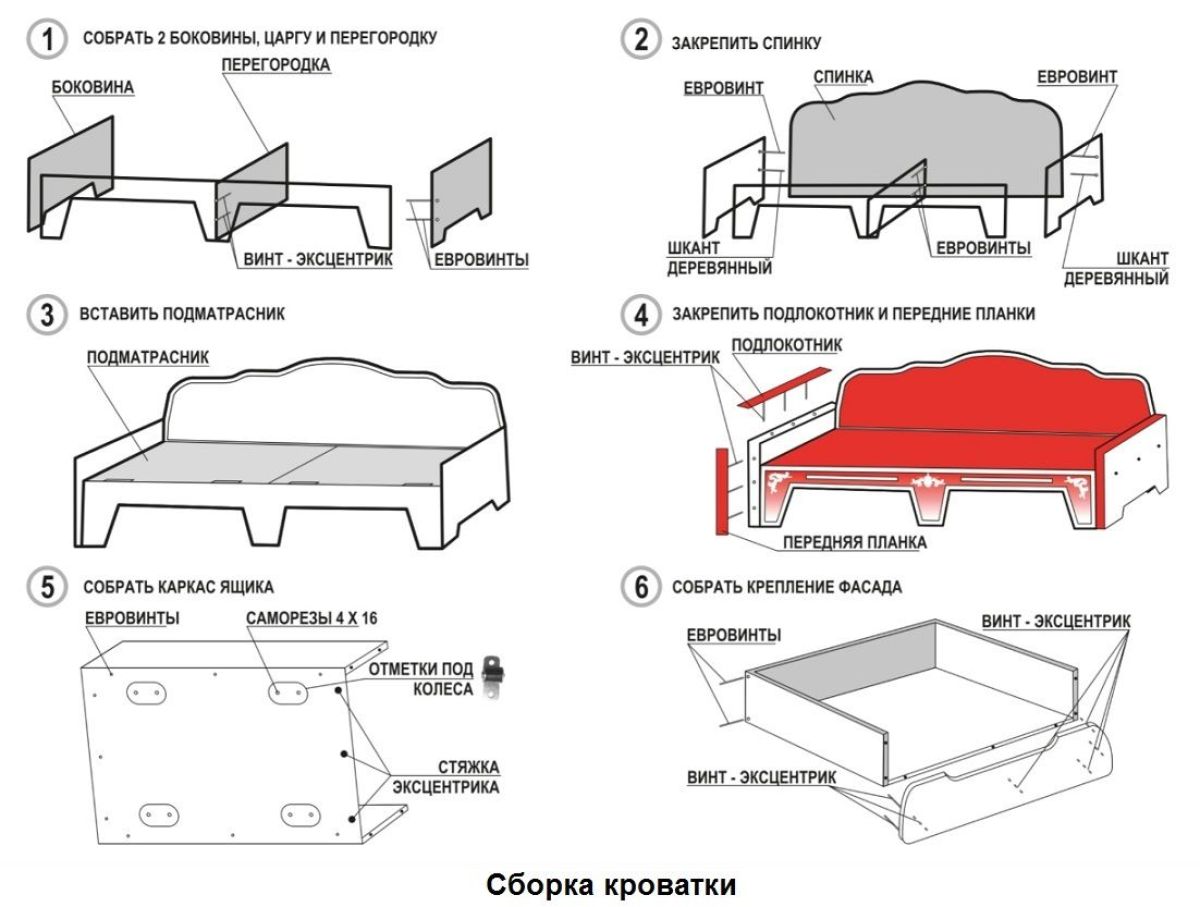 1 СОБРАТЬ 2 БОКОВИНЫ, ЦАРГУ И ПЕРЕГОРОДКУ

БОКОВИНА

ПЕРЕГОРОДКА

ВИНТ - ЭКСЦЕНТРИК

ЕВРОВИНТЫ

2 ЗАКРЕПИТЬ СПИНКУ

ЕВРОВИНТ

СПИНКА

ЕВРОВИНТ

ШКАНТ ДЕРЕВЯННЫЙ

ЕВРОВИНТЫ

ШКАНТ ДЕРЕВЯННЫЙ

3 ВСТАВИТЬ ПОДМАТРАСНИК

ПОДМАТРАСНИК

4 ЗАКРЕПИТЬ ПОДЛОКОТНИК И ПЕРЕДНИЕ ПЛАНКИ

ВИНТ - ЭКСЦЕНТРИК

ПОДЛОКОТНИК

ПЕРЕДНЯЯ ПЛАНКА

5 СОБРАТЬ КАРКАС ЯЩИКА

ЕВРОВИНТЫ

САМОРЕЗЫ 4 Х 16

ОТМЕТКИ ПОД КОЛЕСА

СТЯЖКА ЭКСЦЕНТРИКА

6 СОБРАТЬ КРЕПЛЕНИЕ ФАСАДА

ЕВРОВИНТЫ

ВИНТ - ЭКСЦЕНТРИК

ВИНТ - ЭКСЦЕНТРИК

Сборка кроватки