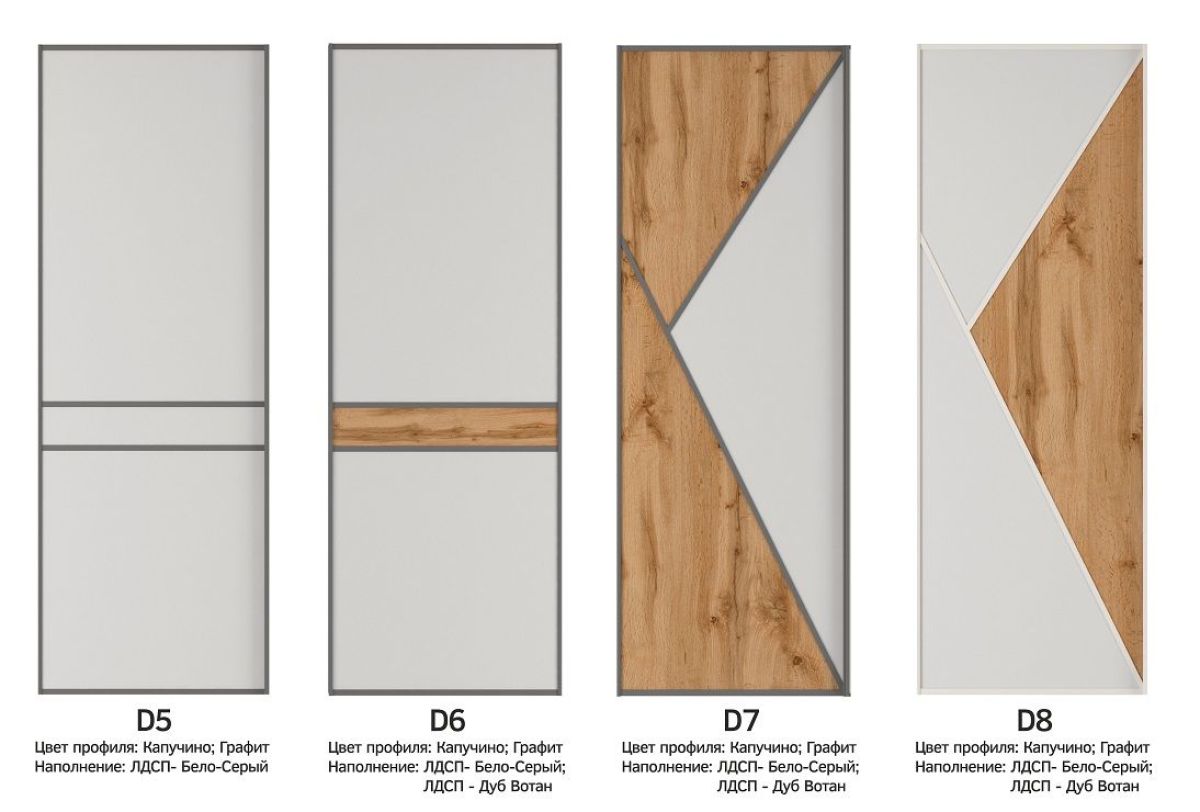 D5
Цвет профиля: Капучино; Графит
Наполнение: ЛДСП- Бело-Серый

D6
Цвет профиля: Капучино; Графит
Наполнение: ЛДСП- Бело-Серый; ЛДСП - Дуб Вотан

D7
Цвет профиля: Капучино; Графит
Наполнение: ЛДСП- Бело-Серый; ЛДСП - Дуб Вотан

D8
Цвет профиля: Капучино; Графит
Наполнение: ЛДСП- Бело-Серый; ЛДСП - Дуб Вотан