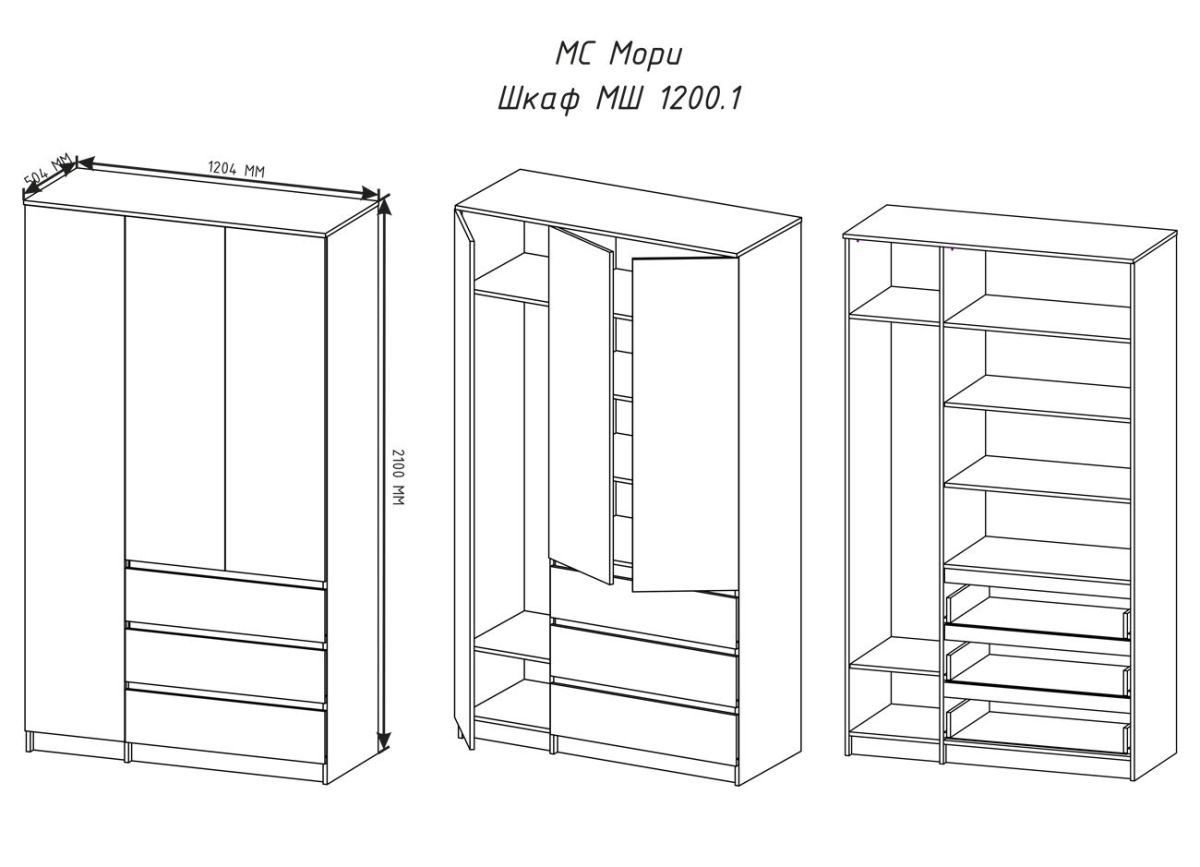 МС Мори
Шкаф МШ 1200.1

504 мм
1204 мм
2100 мм