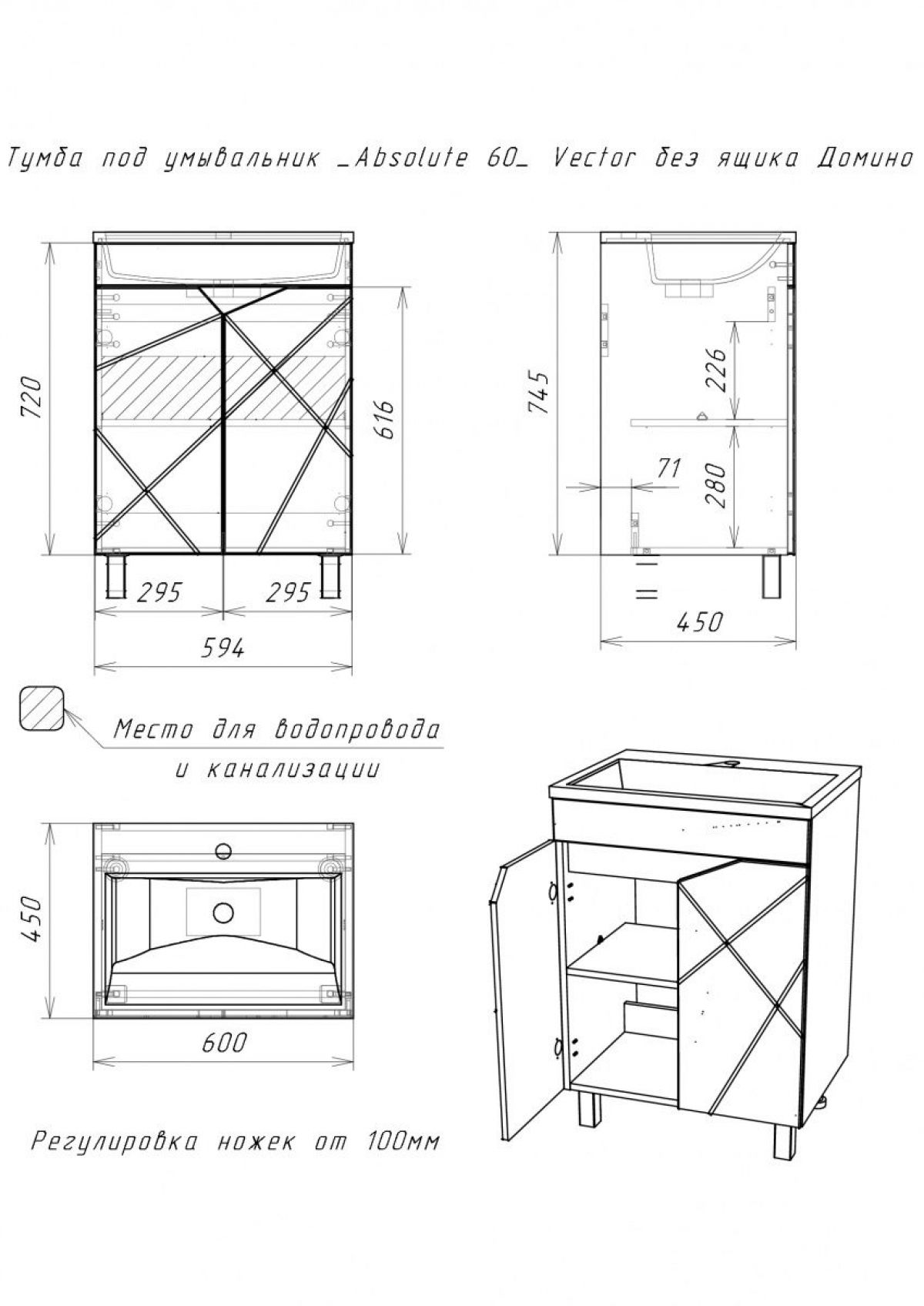 Тумба под умывальник _Absolute 60_ Vector без ящика Домино

720

616

295

295

594

745

226

71

280

450

Место для водопровода и канализации

450

600

Регулировка ножек от 100мм