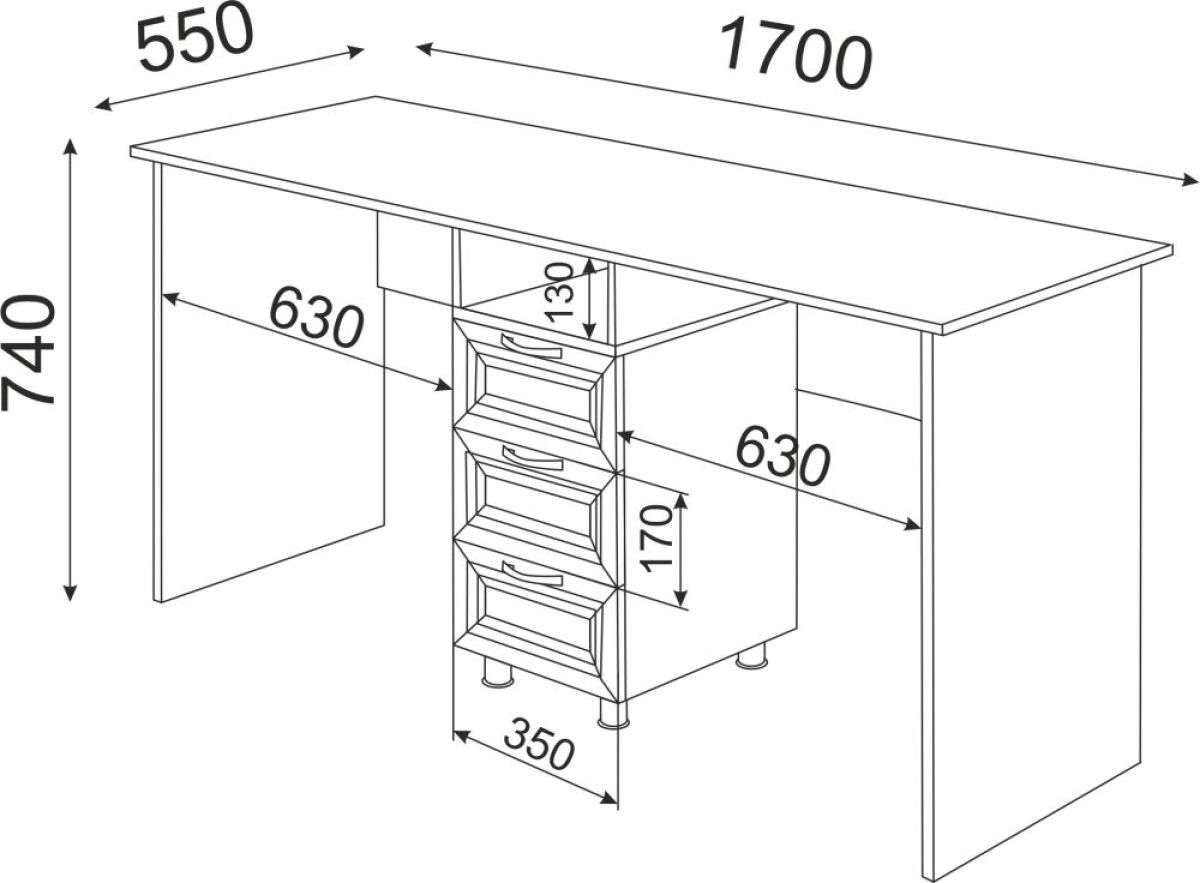 550
1700
740
630
130
630
170
350