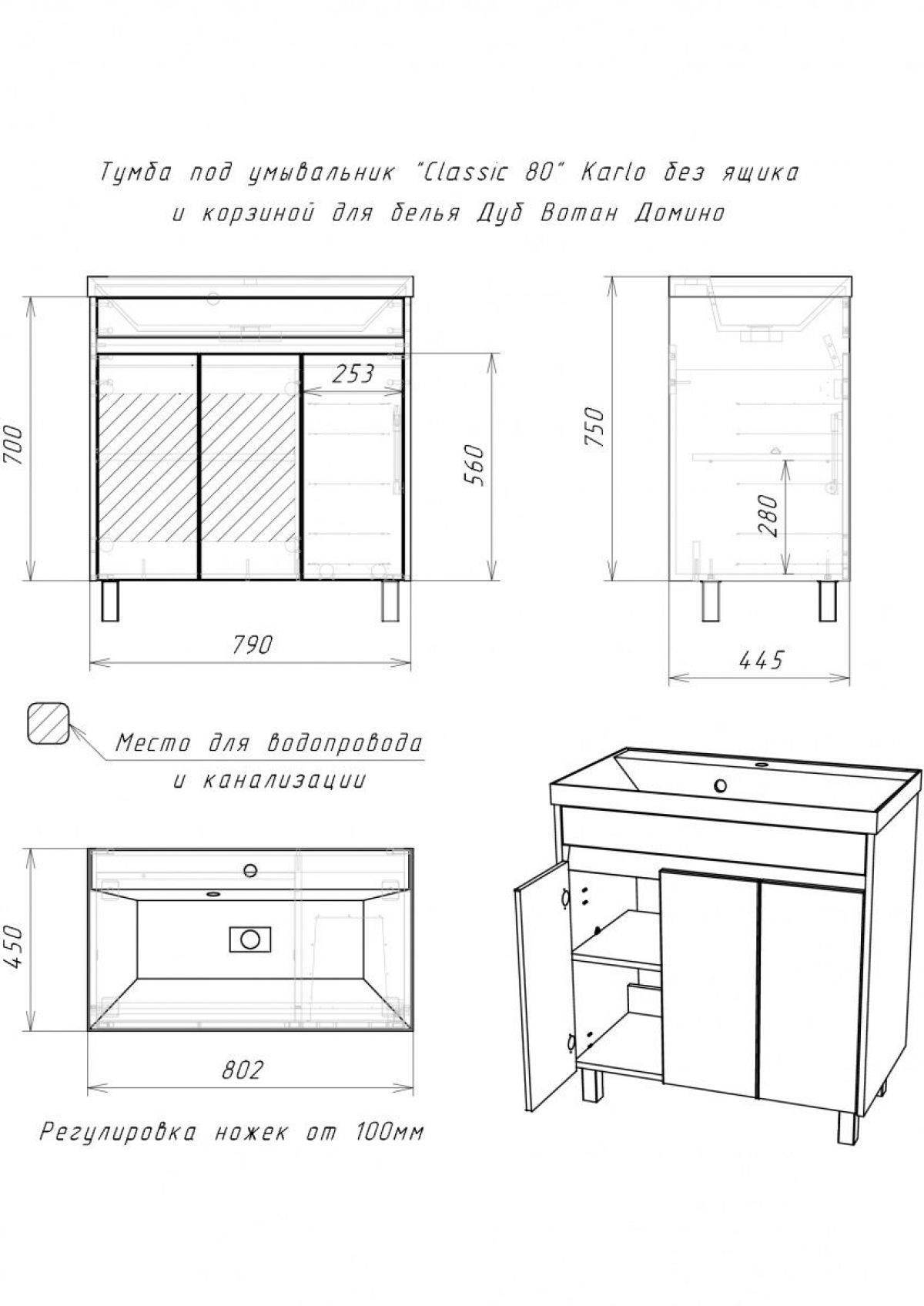 Тумба под умывальник "Classic 80" Karlo без ящика и корзиной для белья Дуб Вотан Домино

700

253

560

790

750

280

445

Место для водопровода и канализации

450

802

Регулировка ножек от 100мм